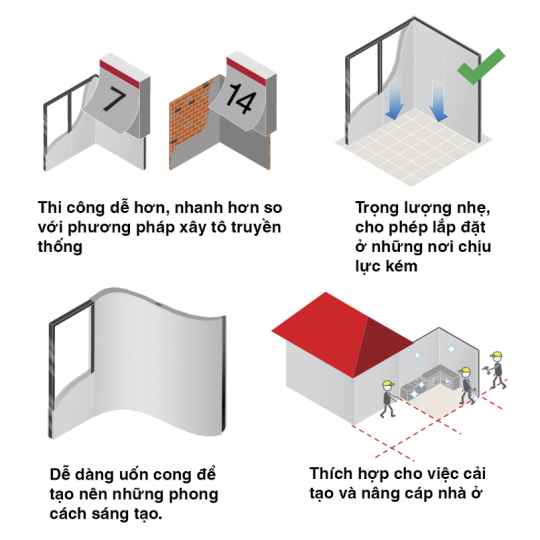 7

14

Thi công dễ hơn, nhanh hơn so với phương pháp xây tô truyền thống

Trọng lượng nhẹ, cho phép lắp đặt ở những nơi chịu lực kém

Dễ dàng uốn cong để tạo nên những phong cách sáng tạo.

Thích hợp cho việc cải tạo và nâng cấp nhà ở