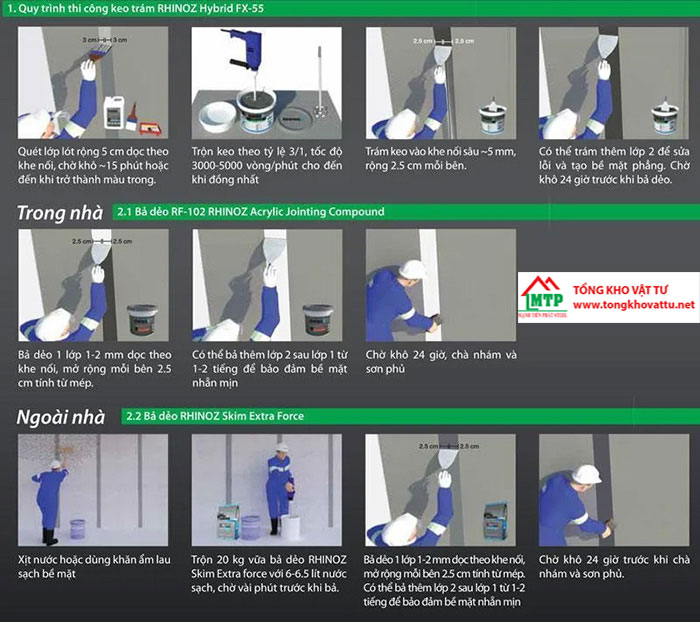 1. Quy trình thi công keo trám RHINOZ Hybrid FX-55

3 cm 3 cm

Quét lớp lót rộng 5 cm dọc theo khe nối, chờ khô ~15 phút hoặc đến khi trở thành màu trong.

Trộn keo theo tỷ lệ 3/1, tốc độ 3000-5000 vòng/phút cho đến khi đồng nhất

2.5 cm 2.5 cm

Trám keo vào khe nối sâu ~5 mm, rộng 2.5 cm mỗi bên.

Có thể trám thêm lớp 2 để sửa lỗi và tạo bề mặt phẳng. Chờ khô 24 giờ trước khi bả dẻo.

Trong nhà

2.1 Bả dẻo RF-102 RHINOZ Acrylic Jointing Compound

2.5 cm 2.5 cm

Bả dẻo 1 lớp 1-2 mm dọc theo khe nối, mở rộng mỗi bên 2.5 cm tính từ mép.

Có thể bả thêm lớp 2 sau lớp 1 từ 1-2 tiếng để bảo đảm bề mặt nhẵn mịn

Chờ khô 24 giờ, chà nhám và sơn phủ

MTP
MẠNH TIẾN PHÁT STEEL
TỔNG KHO VẬT TƯ
www.tongkhovattu.net

Ngoài nhà

2.2 Bả dẻo RHINOZ Skim Extra Force

Xịt nước hoặc dùng khăn ẩm lau sạch bề mặt

Trộn 20 kg vữa bả dẻo RHINOZ Skim Extra force với 6-6.5 lít nước sạch, chờ vài phút trước khi bả.

2.5 cm 2.5 cm

Bả dẻo 1 lớp 1-2 mm dọc theo khe nối, mở rộng mỗi bên 2.5 cm tính từ mép. Có thể bả thêm lớp 2 sau lớp 1 từ 1-2 tiếng để bảo đảm bề mặt nhẵn mịn

Chờ khô 24 giờ trước khi chà nhám và sơn phủ.